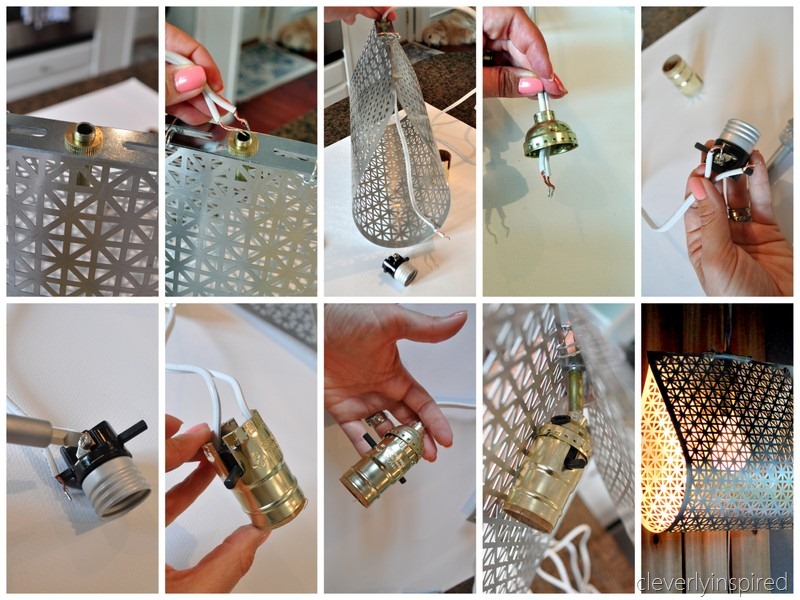 cleverlyinspired