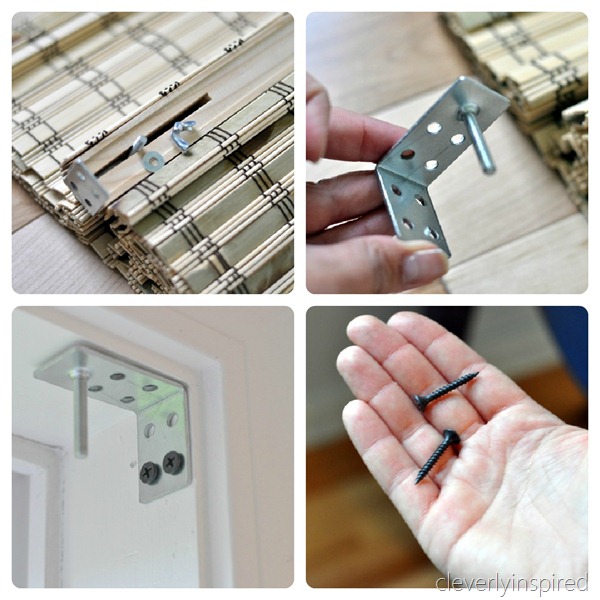 cleverlyinspired